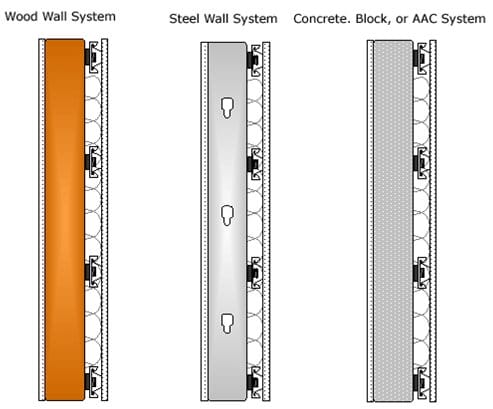 Wood Wall System

Steel Wall System

Concrete. Block, or AAC System